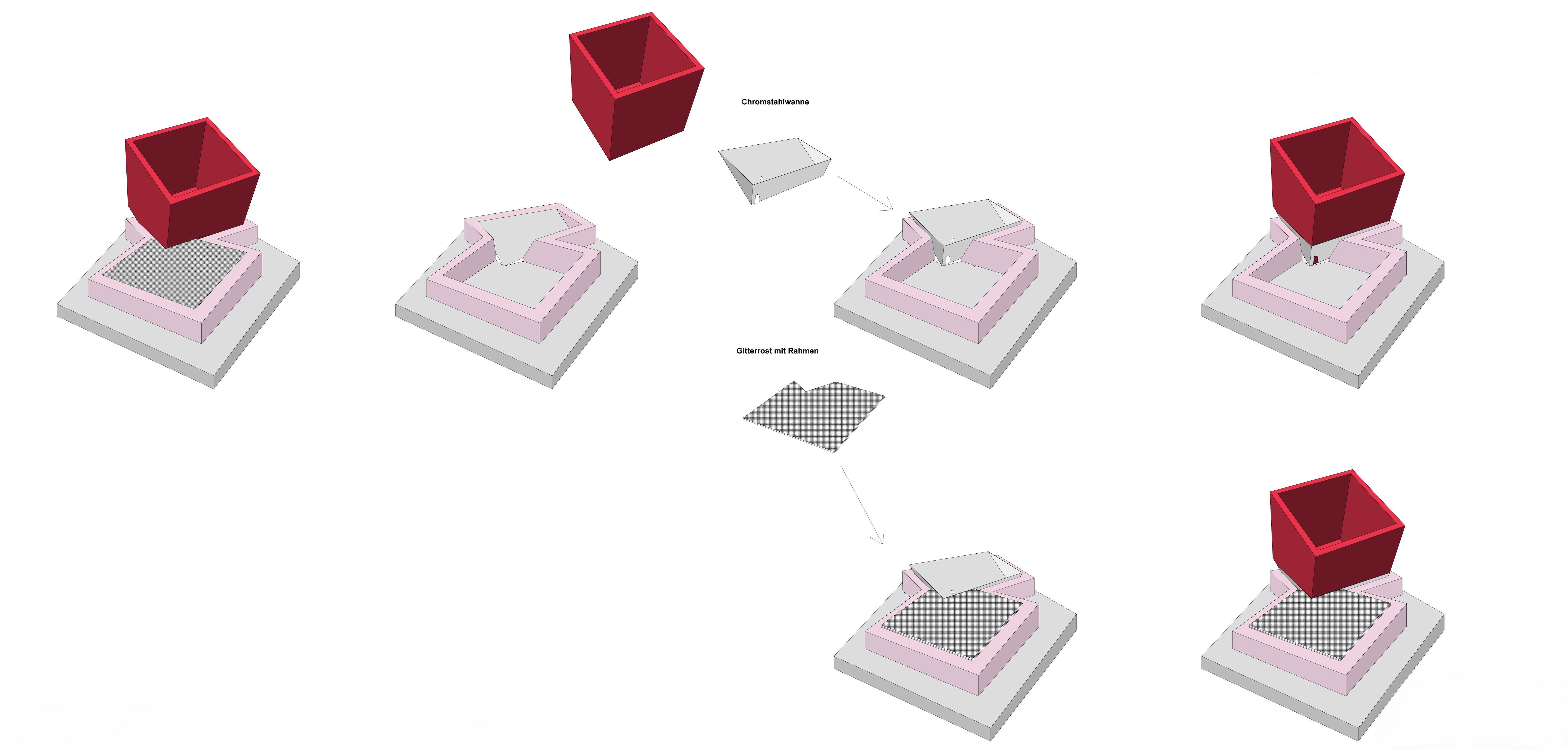 Chromstahlwanne

Gitterrost mit Rahmen